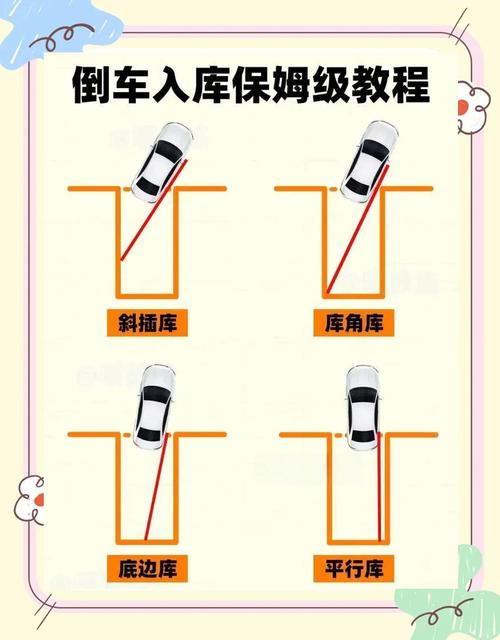 倒车入库保姆级教程

斜插库

库角库

底边库

平行库